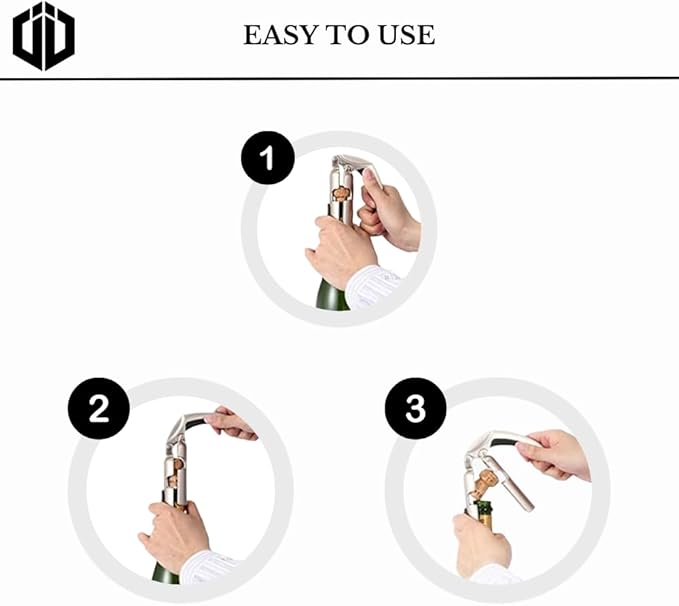 EASY TO USE

1

2

3