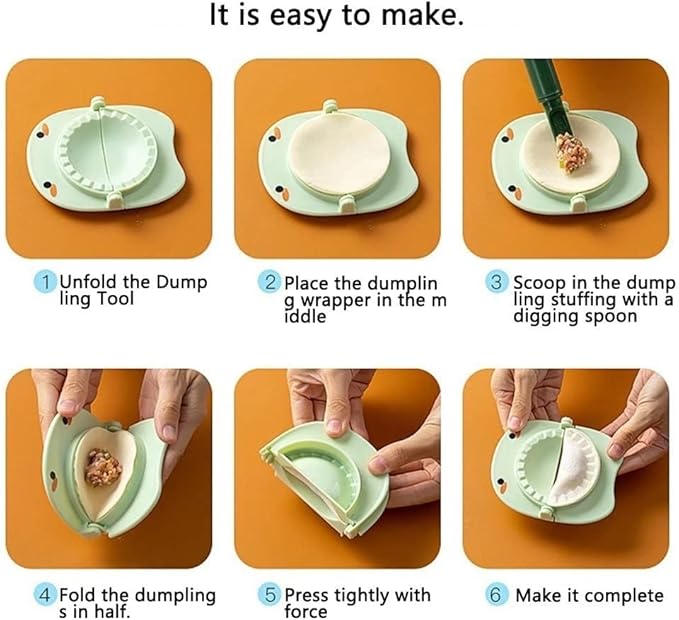 It is easy to make.

1 Unfold the Dump ling Tool

2 Place the dumplin g wrapper in the m iddle

3 Scoop in the dump ling stuffing with a digging spoon

4 Fold the dumpling s in half.

5 Press tightly with force

6 Make it complete