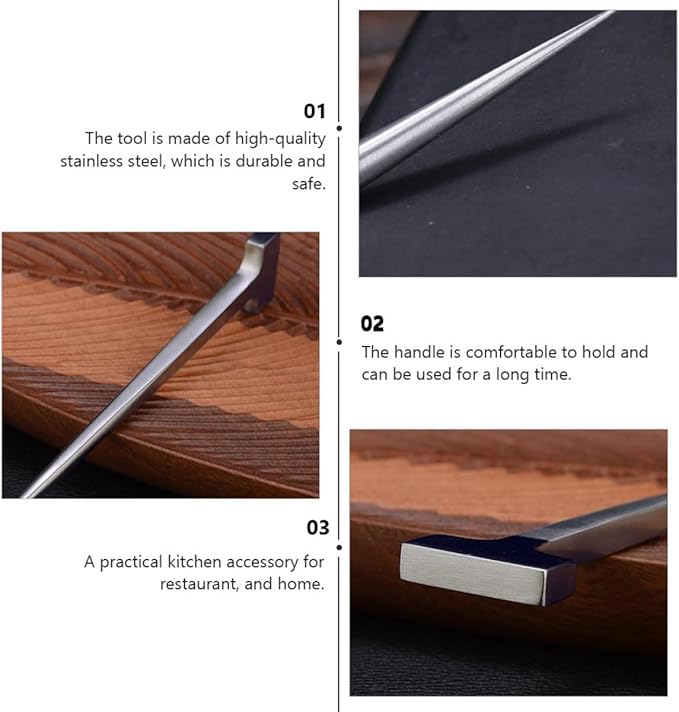 01
The tool is made of high-quality stainless steel, which is durable and safe.

02
The handle is comfortable to hold and can be used for a long time.

03
A practical kitchen accessory for restaurant, and home.