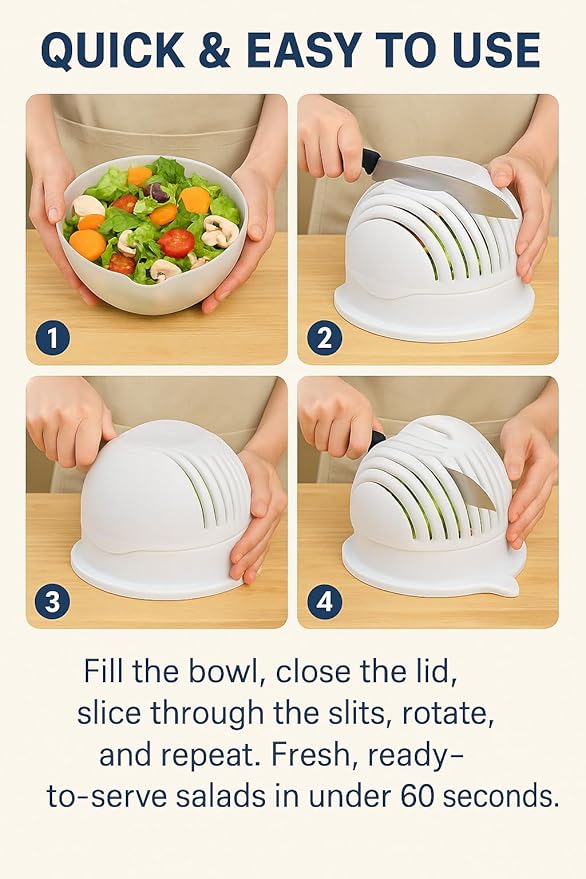 QUICK & EASY TO USE

1

2

3

4

Fill the bowl, close the lid, slice through the slits, rotate, and repeat. Fresh, ready-to-serve salads in under 60 seconds.